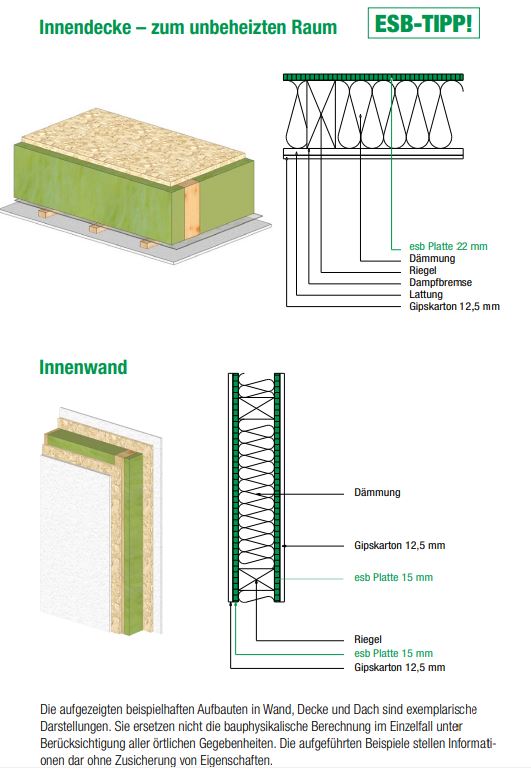 Innendecke – zum unbeheizten Raum

ESB-TIPP!

esb Platte 22 mm
Dämmung
Riegel
Dampfbremse
Lattung
Gipskarton 12,5 mm

Innenwand

Dämmung
Gipskarton 12,5 mm
esb Platte 15 mm
Riegel
esb Platte 15 mm
Gipskarton 12,5 mm

Die aufgezeigten beispielhaften Aufbauten in Wand, Decke und Dach sind exemplarische Darstellungen. Sie ersetzen nicht die bauphysikalische Berechnung im Einzelfall unter Berücksichtigung aller örtlichen Gegebenheiten. Die aufgeführten Beispiele stellen Informationen dar ohne Zusicherung von Eigenschaften.